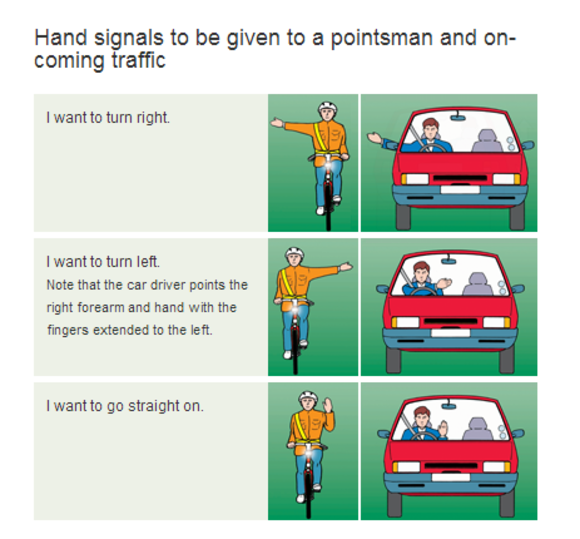 Hand signals to be given to a pointsman and on-coming traffic

I want to turn right.

I want to turn left.
Note that the car driver points the right forearm and hand with the fingers extended to the left.

I want to go straight on.