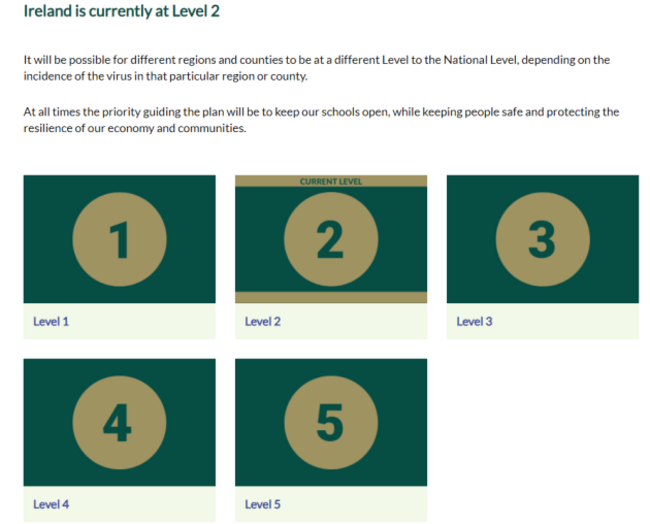 Ireland is currently at Level 2

It will be possible for different regions and counties to be at a different Level to the National Level, depending on the incidence of the virus in that particular region or county.

At all times the priority guiding the plan will be to keep our schools open, while keeping people safe and protecting the resilience of our economy and communities.

1

Level 1

CURRENT LEVEL

2

Level 2

3

Level 3

4

Level 4

5

Level 5