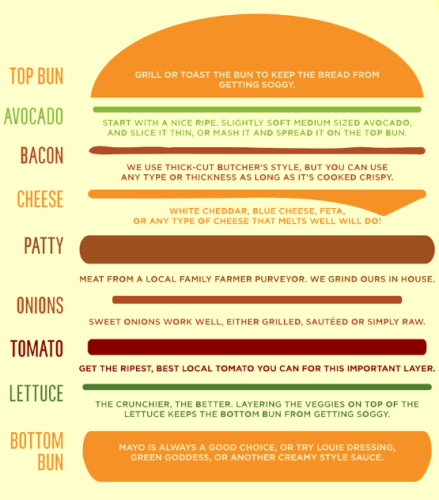 TOP BUN

GRILL OR TOAST THE BUN TO KEEP THE BREAD FROM GETTING SOGGY.

AVOCADO

START WITH A NICE RIPE, SLIGHTLY SOFT MEDIUM SIZED AVOCADO, AND SLICE IT THIN, OR MASH IT AND SPREAD IT ON THE TOP BUN.

BACON

WE USE THICK-CUT BUTCHER'S STYLE, BUT YOU CAN USE ANY TYPE OR THICKNESS AS LONG AS IT'S COOKED CRISPY.

CHEESE

WHITE CHEDDAR, BLUE CHEESE, FETA, OR ANY TYPE OF CHEESE THAT MELTS WELL WILL DO!

PATTY

MEAT FROM A LOCAL FAMILY FARMER PURVEYOR. WE GRIND OURS IN HOUSE.

ONIONS

SWEET ONIONS WORK WELL, EITHER GRILLED, SAUTÉED OR SIMPLY RAW.

TOMATO

GET THE RIPEST, BEST LOCAL TOMATO YOU CAN FOR THIS IMPORTANT LAYER.

LETTUCE

THE CRUNCHIER, THE BETTER. LAYERING THE VEGGIES ON TOP OF THE LETTUCE KEEPS THE BOTTOM BUN FROM GETTING SOGGY.

BOTTOM BUN

MAYO IS ALWAYS A GOOD CHOICE, OR TRY LOUIE DRESSING, GREEN GODDESS, OR ANOTHER CREAMY STYLE SAUCE.