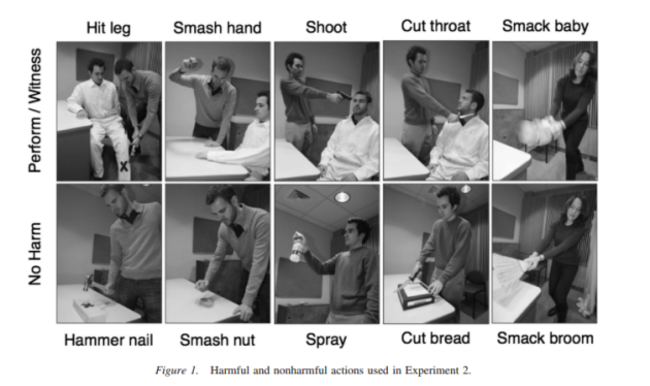 Hit leg Smash hand Shoot Cut throat Smack baby

Perform / Witness

No Harm

Hammer nail Smash nut Spray Cut bread Smack broom

Figure 1. Harmful and nonharmful actions used in Experiment 2.