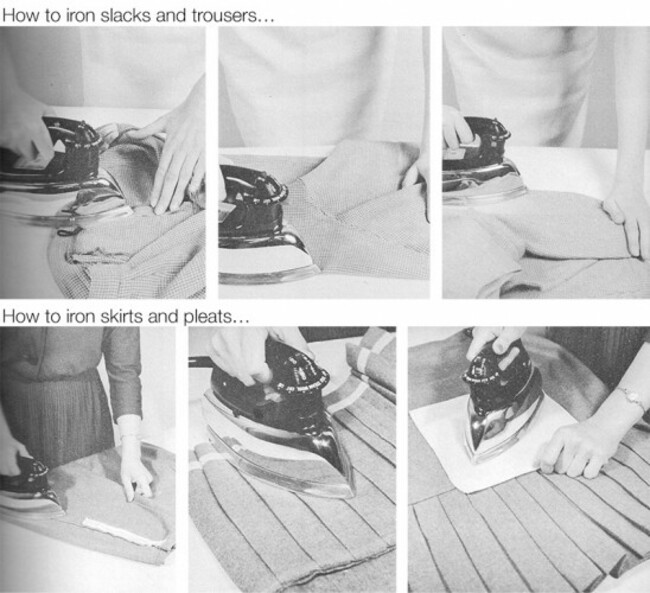 How to iron slacks and trousers...

How to iron skirts and pleats...